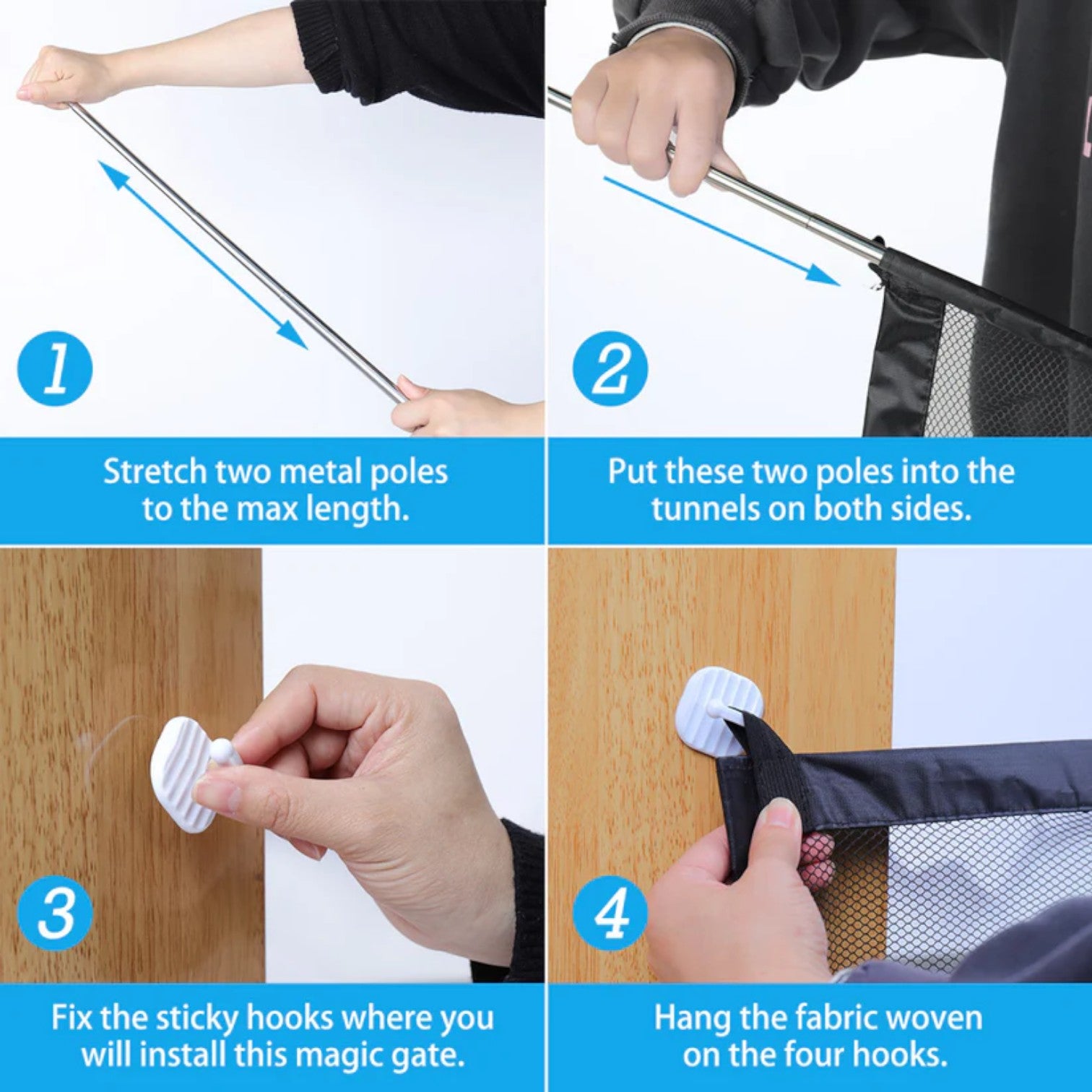 1

Stretch two metal poles to the max length.

2

Put these two poles into the tunnels on both sides.

3

Fix the sticky hooks where you will install this magic gate.

4

Hang the fabric woven on the four hooks.