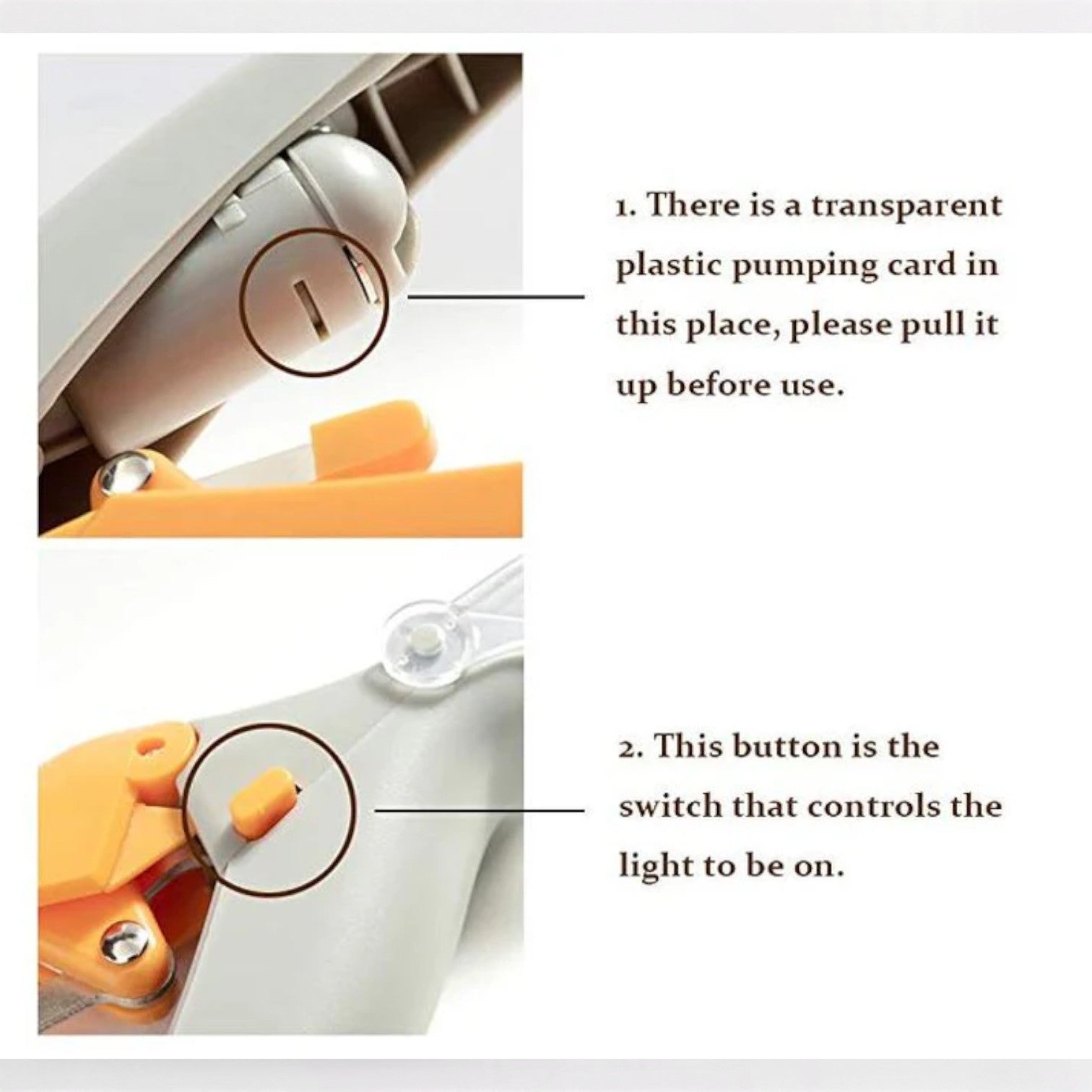 1. There is a transparent plastic pumping card in this place, please pull it up before use.

2. This button is the switch that controls the light to be on.