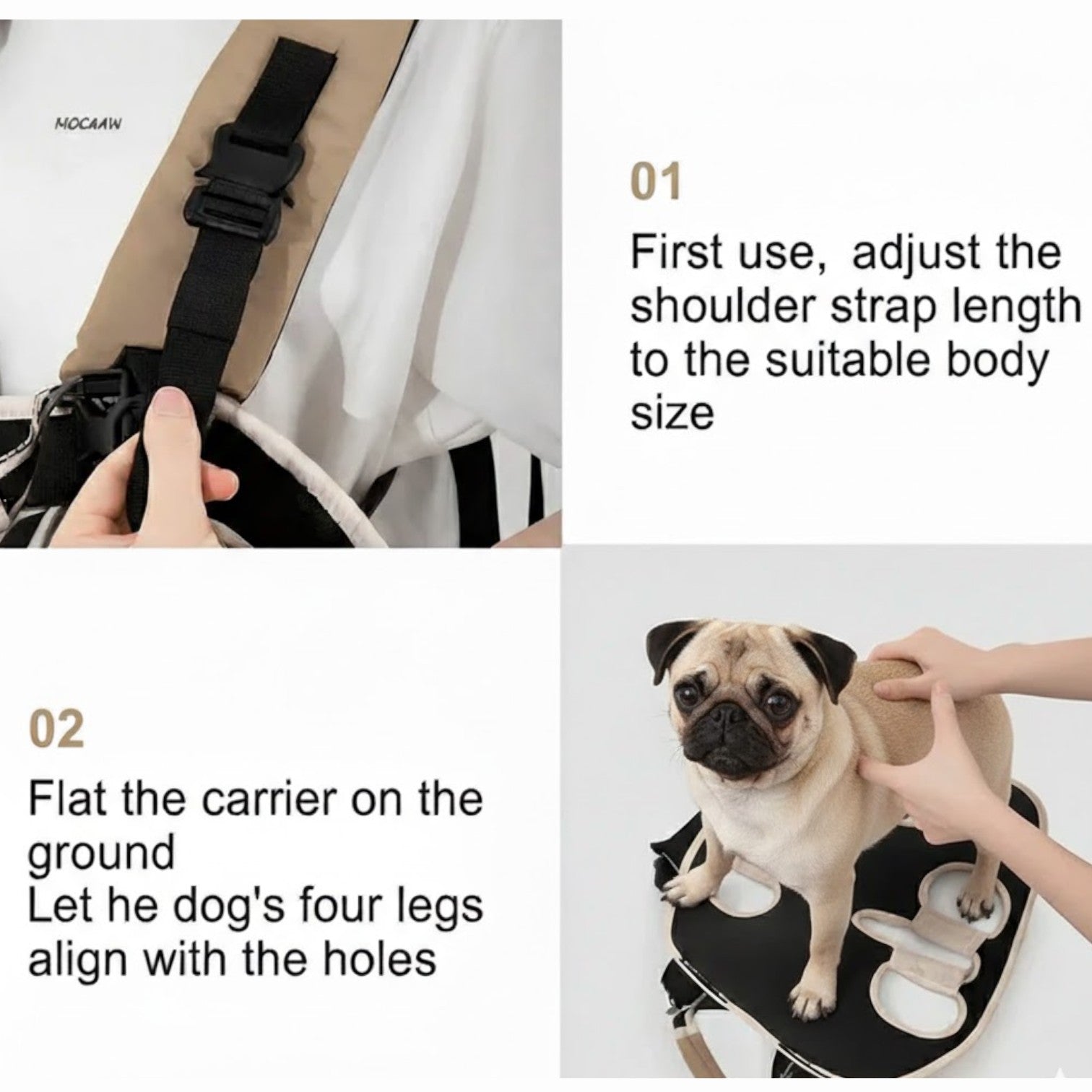 MOCAAW

01

First use, adjust the shoulder strap length to the suitable body size

02

Flat the carrier on the ground
Let he dog's four legs align with the holes